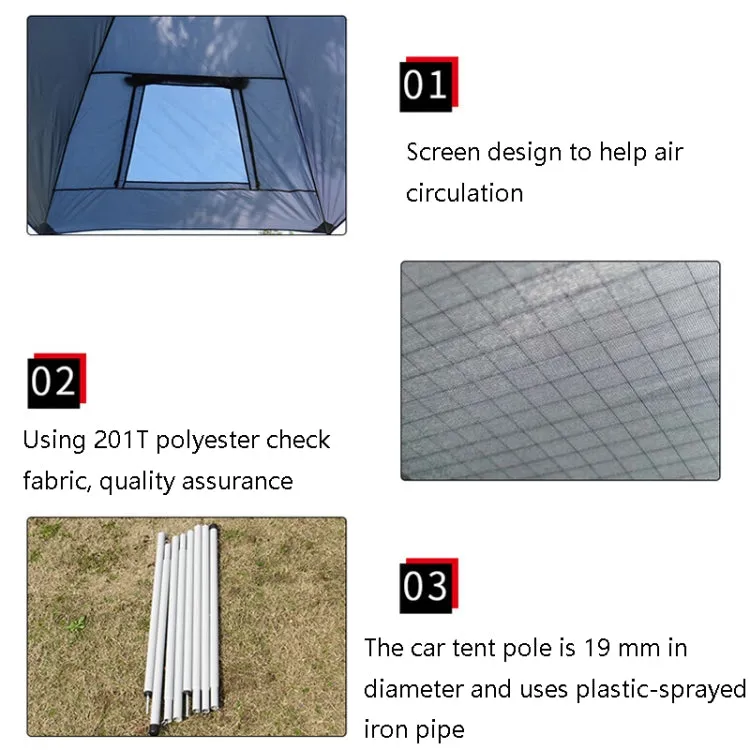 01

Screen design to help air circulation

02

Using 201T polyester check fabric, quality assurance

03

The car tent pole is 19 mm in diameter and uses plastic-sprayed iron pipe